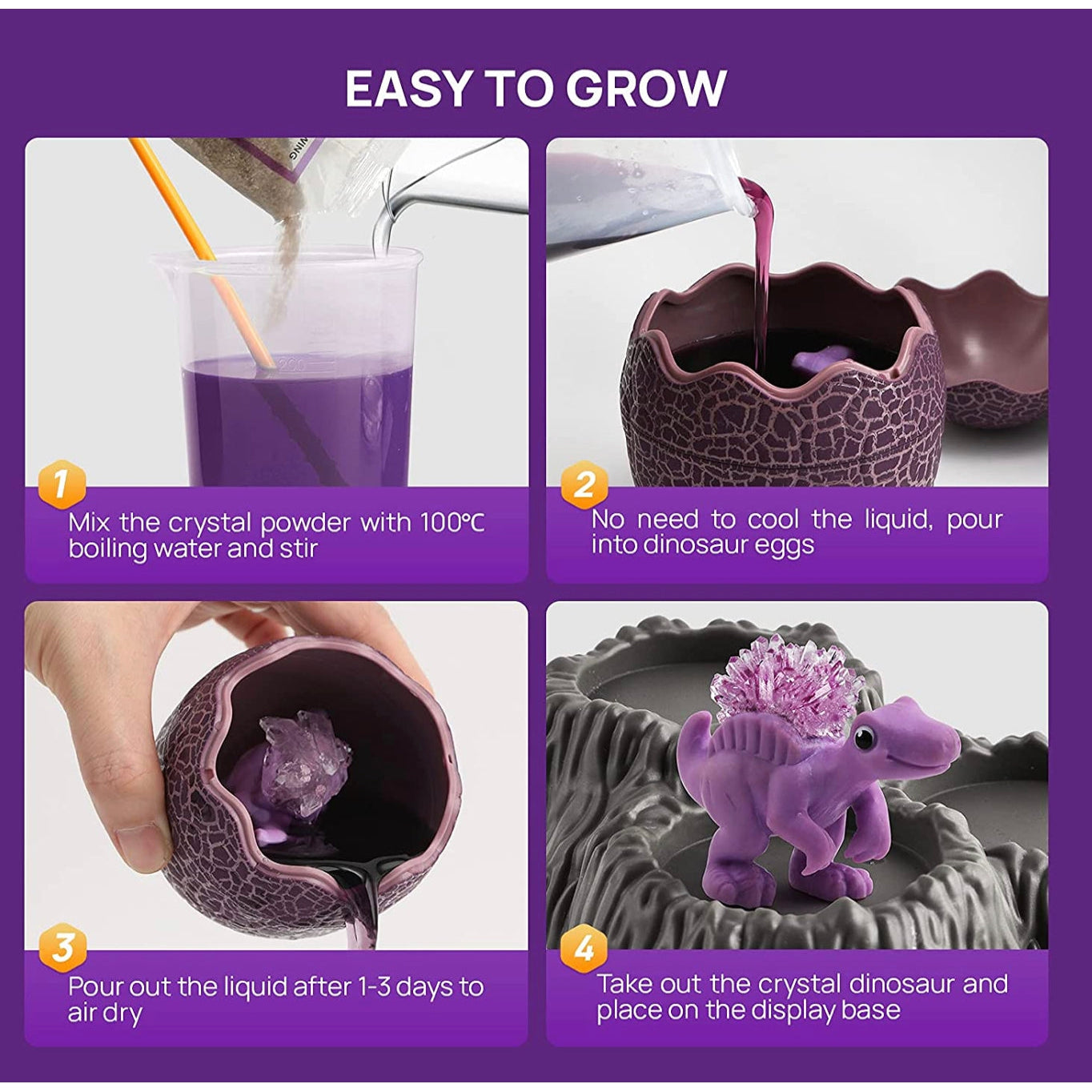 EASY TO GROW

1
Mix the crystal powder with 100℃ boiling water and stir

2
No need to cool the liquid, pour into dinosaur eggs

3
Pour out the liquid after 1-3 days to air dry

4
Take out the crystal dinosaur and place on the display base